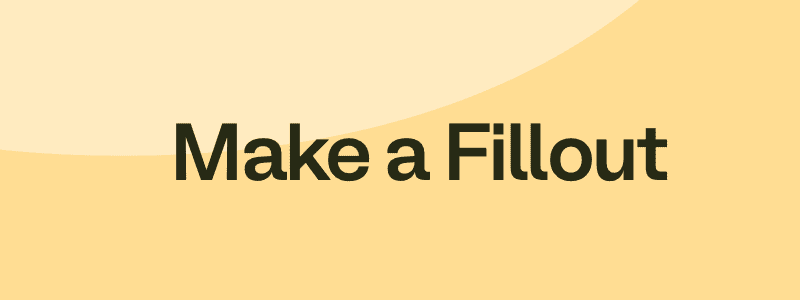 Make a Fillout